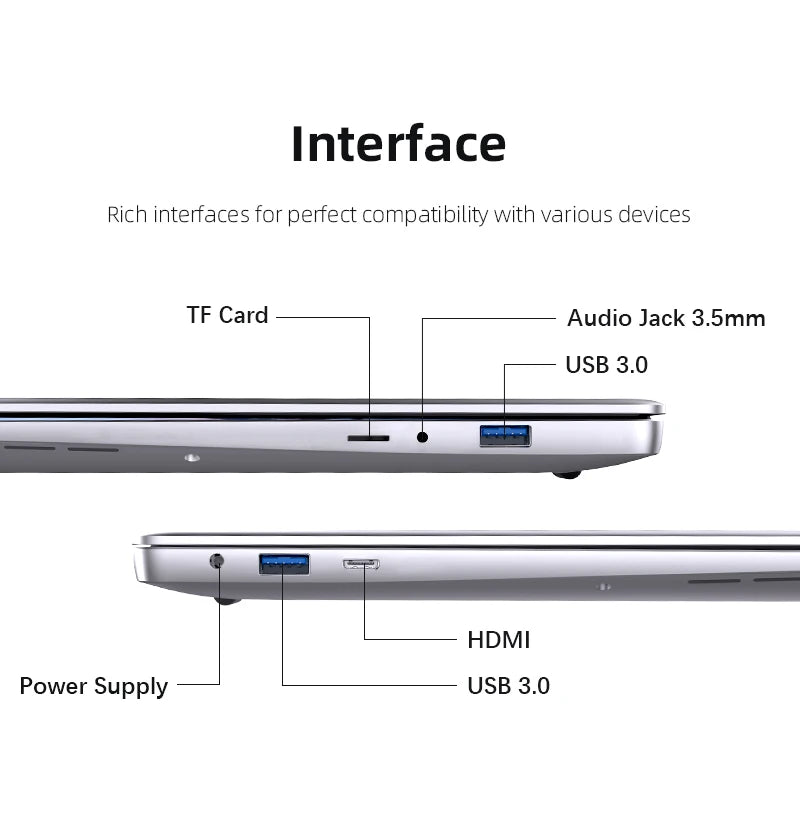 Interface

Rich interfaces for perfect compatibility with various devices

TF Card

Audio Jack 3.5mm

USB 3.0

HDMI

Power Supply

USB 3.0